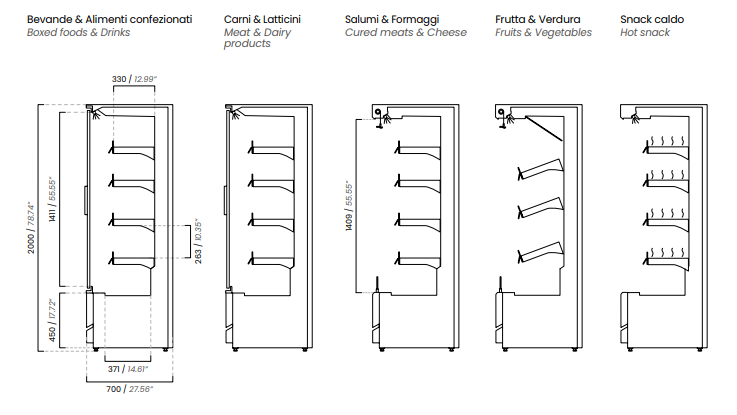 Bevande & Alimenti confezionati
Boxed foods & Drinks

Carni & Latticini
Meat & Dairy products

Salumi & Formaggi
Cured meats & Cheese

Frutta & Verdura
Fruits & Vegetables

Snack caldo
Hot snack

330 / 12.99"

2000 / 78.74"

1411 / 55.55"

263 / 10.35"

450 / 17.72"

371 / 14.61"

700 / 27.56"

1409 / 55.55"